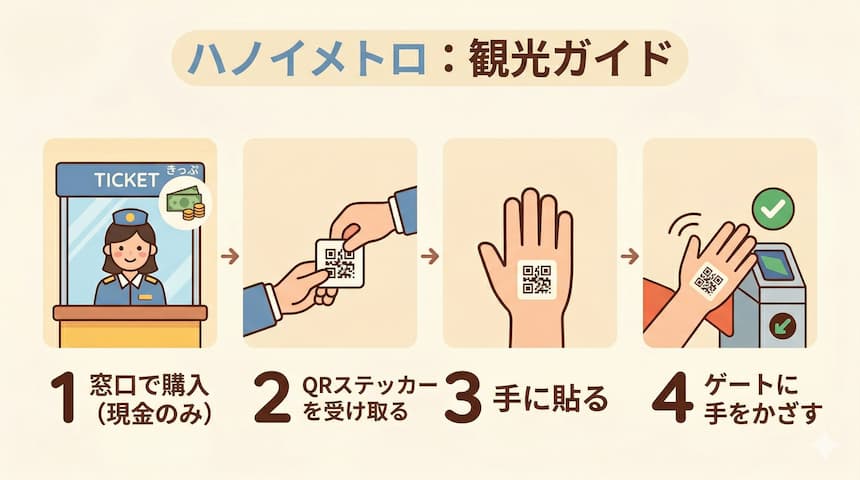 ハノイメトロ：観光ガイド

TICKET きっぷ

1 窓口で購入（現金のみ）

2 QRステッカーを受け取る

3 手に貼る

4 ゲートに手をかざす